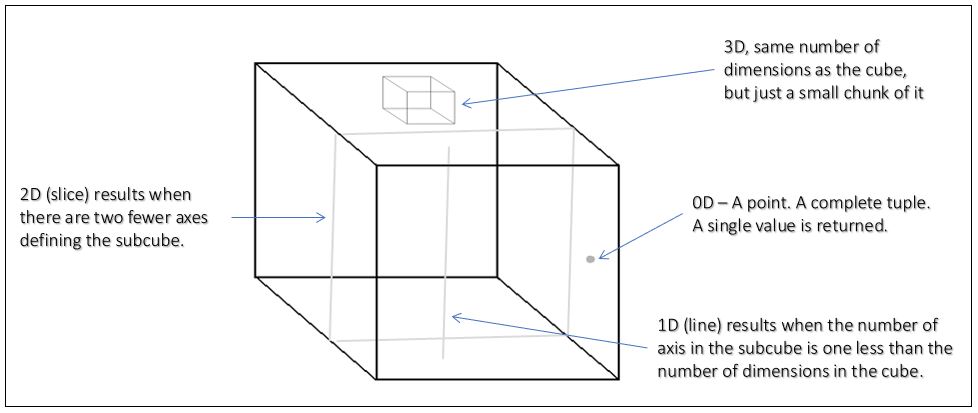 3D, same number of dimensions as the cube, but just a small chunk of it

2D (slice) results when there are two fewer axes defining the subcube.

0D – A point. A complete tuple. A single value is returned.

1D (line) results when the number of axis in the subcube is one less than the number of dimensions in the cube.